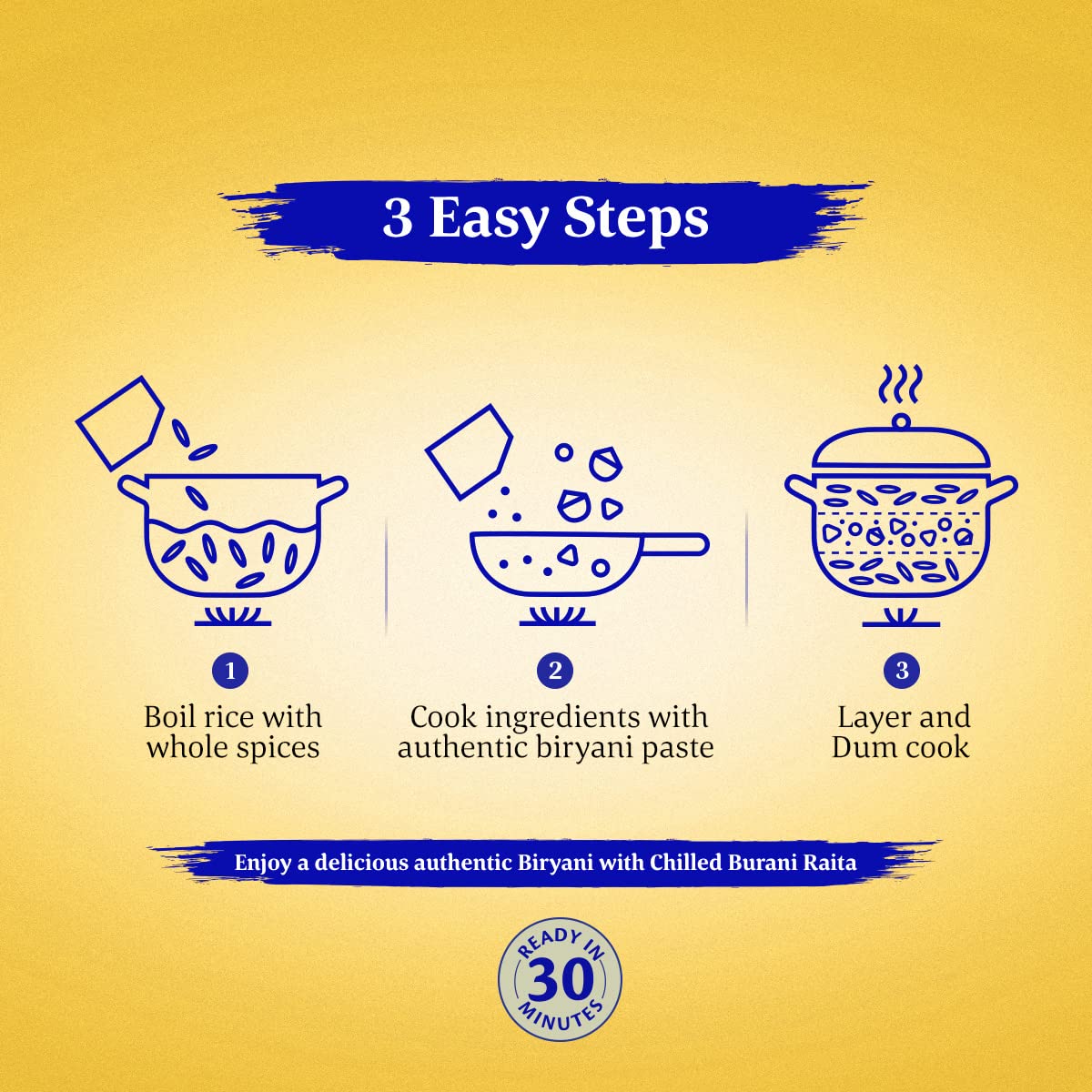 3 Easy Steps

1
Boil rice with whole spices

2
Cook ingredients with authentic biryani paste

3
Layer and Dum cook

Enjoy a delicious authentic Biryani with Chilled Burani Raita

READY IN
30
MINUTES