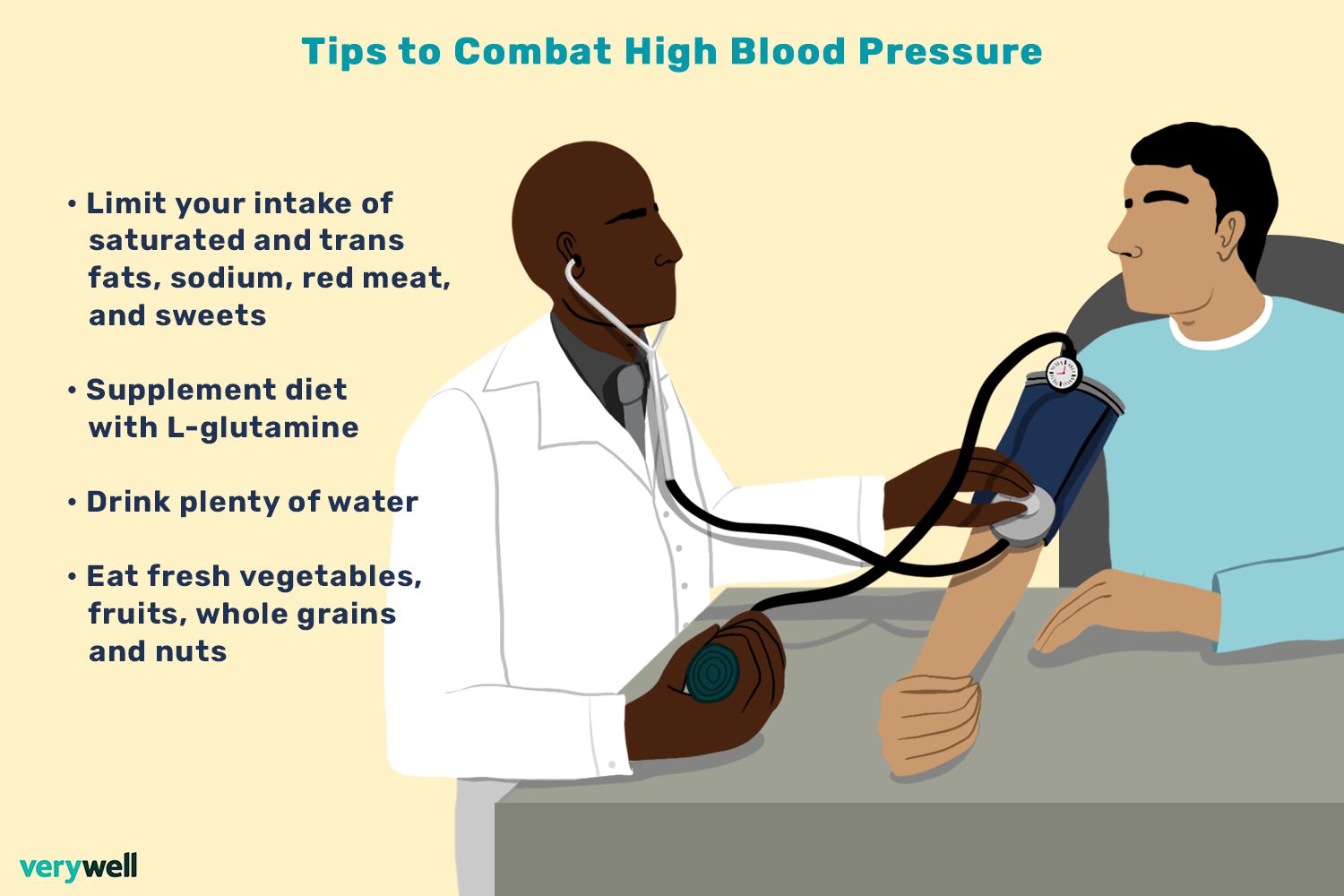 Tips to Combat High Blood Pressure

• Limit your intake of saturated and trans fats, sodium, red meat, and sweets

• Supplement diet with L-glutamine

• Drink plenty of water

• Eat fresh vegetables, fruits, whole grains and nuts

verywell